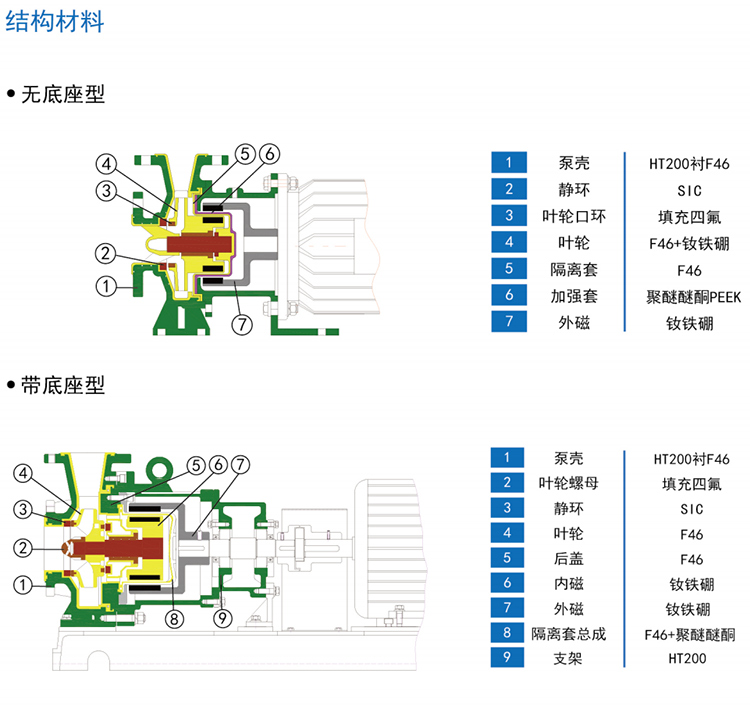 结构材料

• 无底座型

4 3 2 1 5 6 7

| 1 | 泵壳 | HT200衬F46 |
|---|---|---|
| 2 | 静环 | SIC |
| 3 | 叶轮口环 | 填充四氟 |
| 4 | 叶轮 | F46+钕铁硼 |
| 5 | 隔离套 | F46 |
| 6 | 加强套 | 聚醚醚酮PEEK |
| 7 | 外磁 | 钕铁硼 |

• 带底座型

4 3 2 1 5 6 7 8 9

| 1 | 泵壳 | HT200衬F46 |
|---|---|---|
| 2 | 叶轮螺母 | 填充四氟 |
| 3 | 静环 | SIC |
| 4 | 叶轮 | F46 |
| 5 | 后盖 | F46 |
| 6 | 内磁 | 钕铁硼 |
| 7 | 外磁 | 钕铁硼 |
| 8 | 隔离套总成 | F46+聚醚醚酮 |
| 9 | 支架 | HT200 |